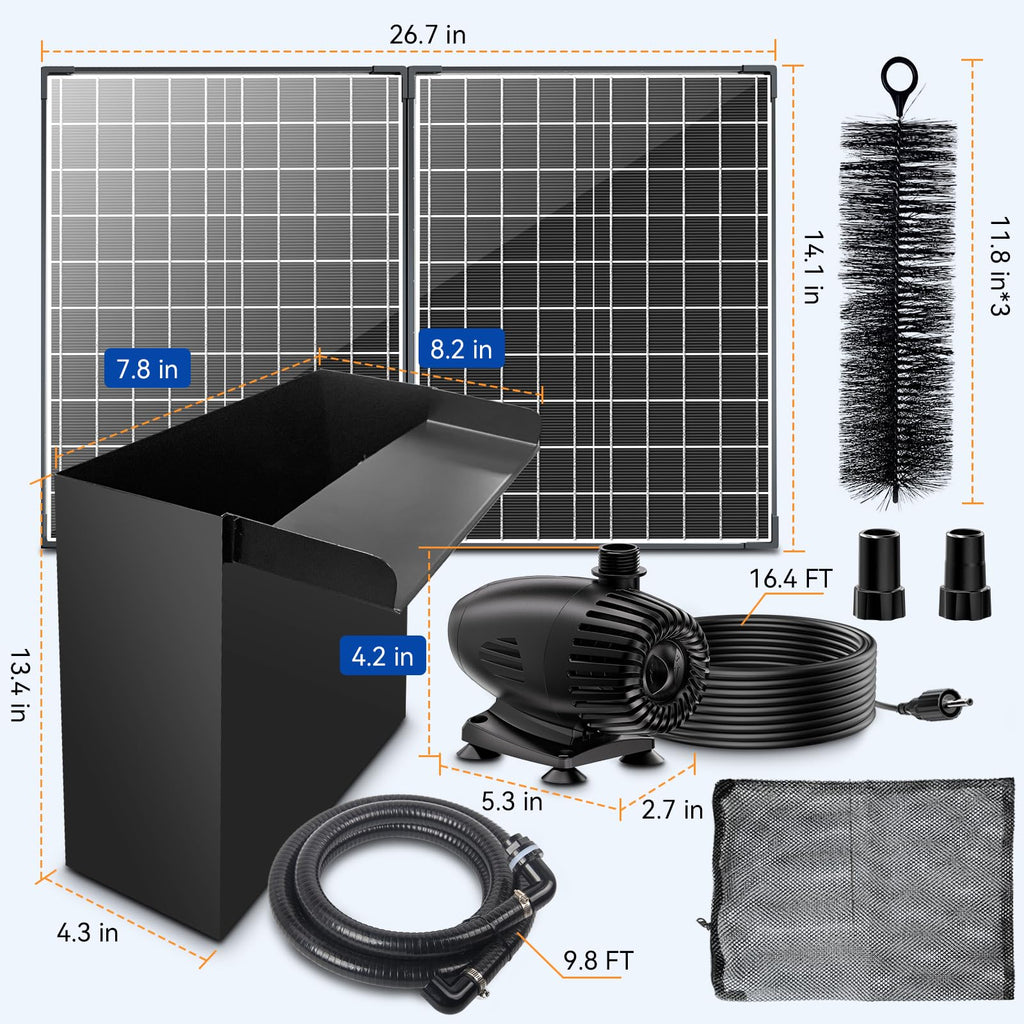 26.7 in

14.1 in

11.8 in*3

7.8 in

8.2 in

16.4 FT

4.2 in

13.4 in

5.3 in

2.7 in

4.3 in

9.8 FT