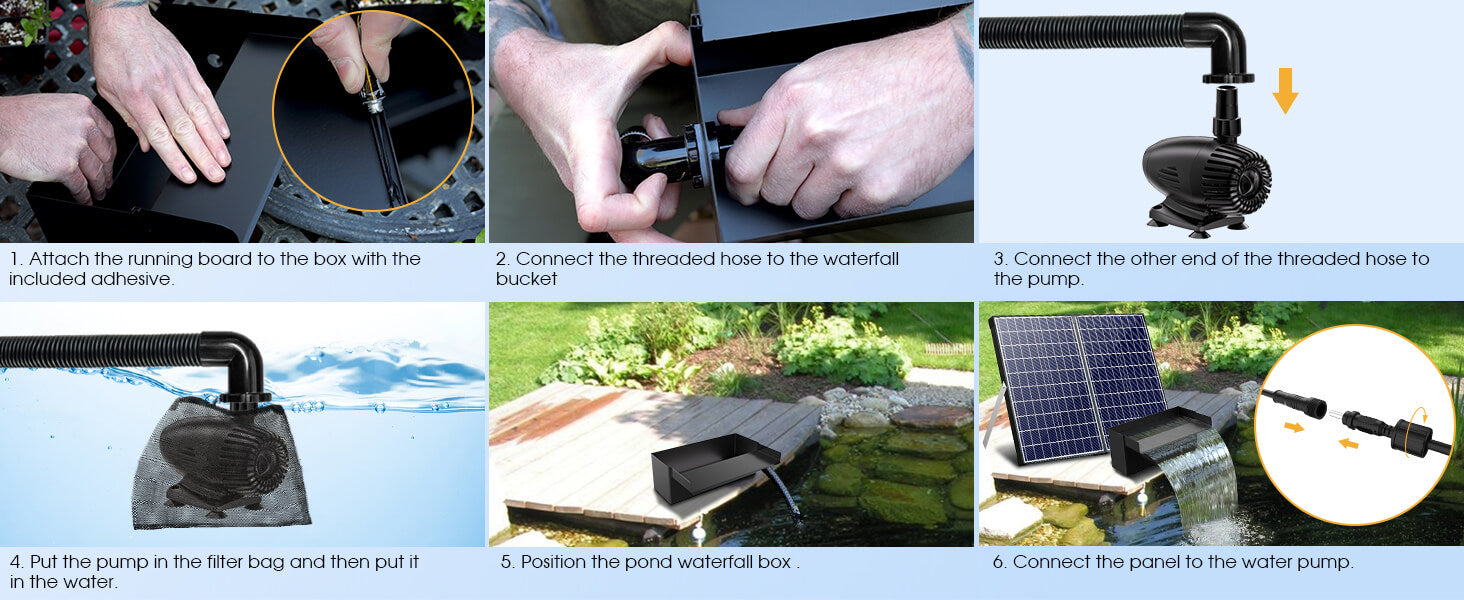 1. Attach the running board to the box with the included adhesive.

2. Connect the threaded hose to the waterfall bucket

3. Connect the other end of the threaded hose to the pump.

4. Put the pump in the filter bag and then put it in the water.

5. Position the pond waterfall box .

6. Connect the panel to the water pump.