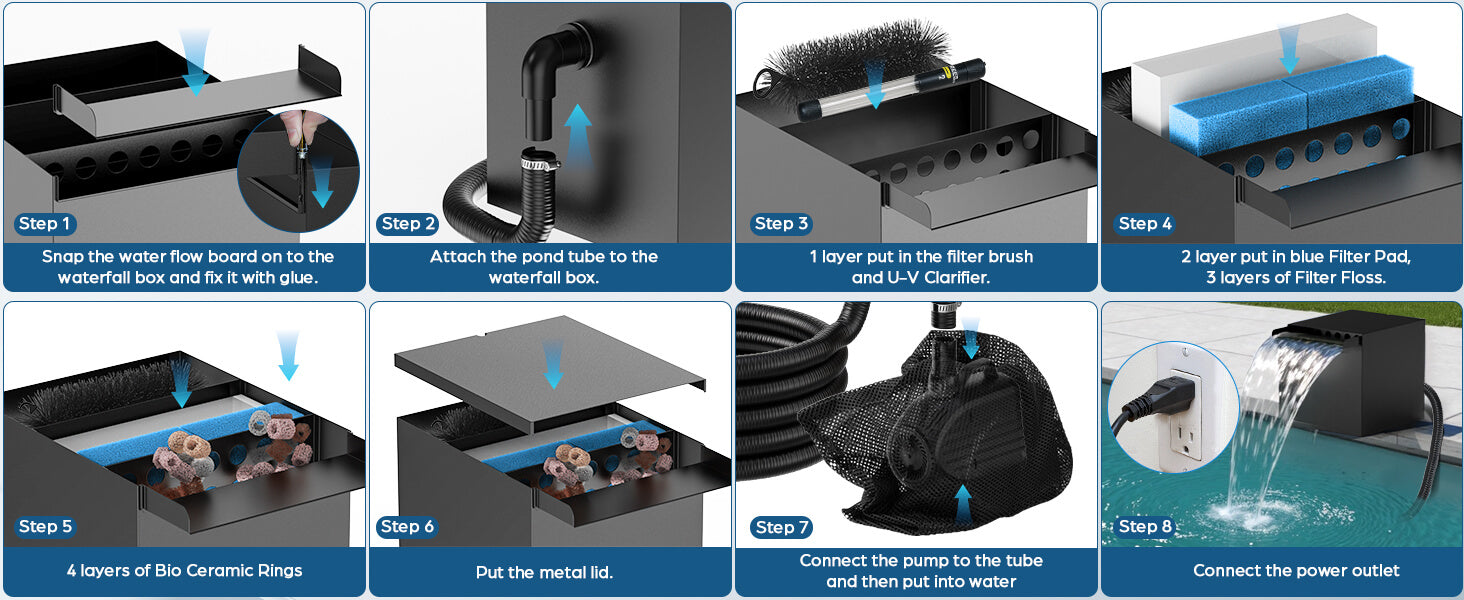 Step 1
Snap the water flow board on to the waterfall box and fix it with glue.

Step 2
Attach the pond tube to the waterfall box.

Step 3
1 layer put in the filter brush and U-V Clarifier.

Step 4
2 layer put in blue Filter Pad, 3 layers of Filter Floss.

Step 5
4 layers of Bio Ceramic Rings

Step 6
Put the metal lid.

Step 7
Connect the pump to the tube and then put into water

Step 8
Connect the power outlet