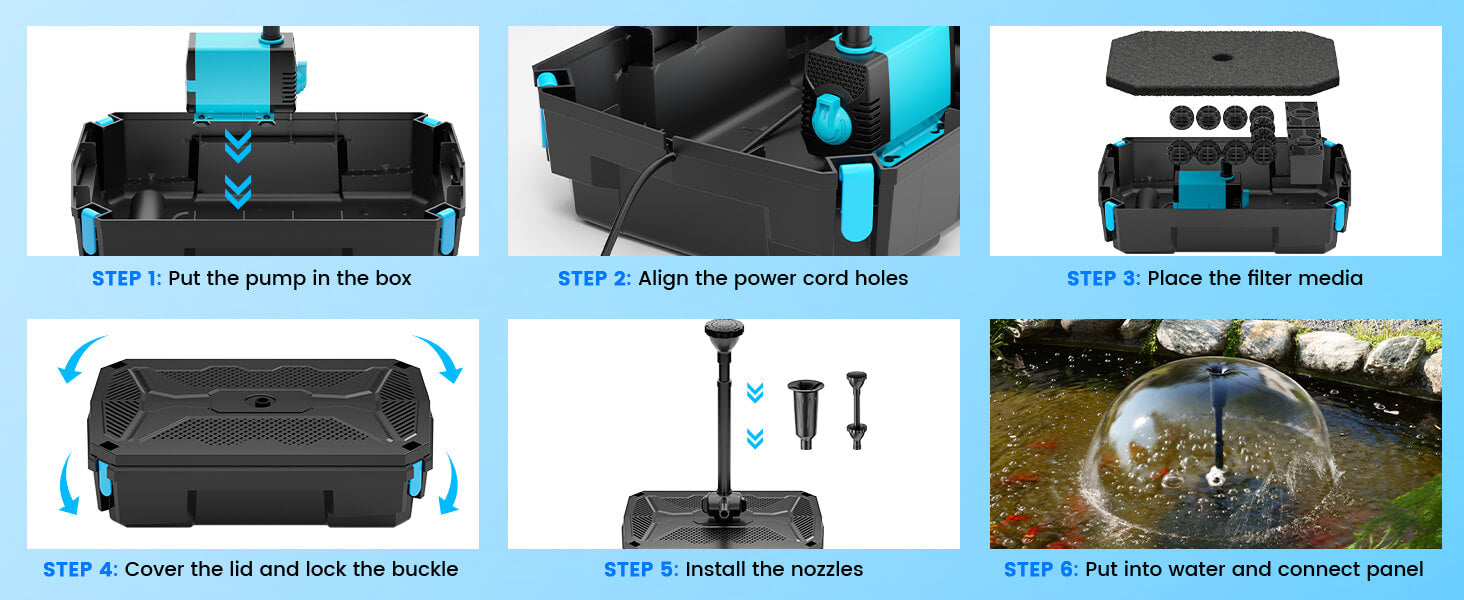 STEP 1: Put the pump in the box

STEP 2: Align the power cord holes

STEP 3: Place the filter media

STEP 4: Cover the lid and lock the buckle

STEP 5: Install the nozzles

STEP 6: Put into water and connect panel