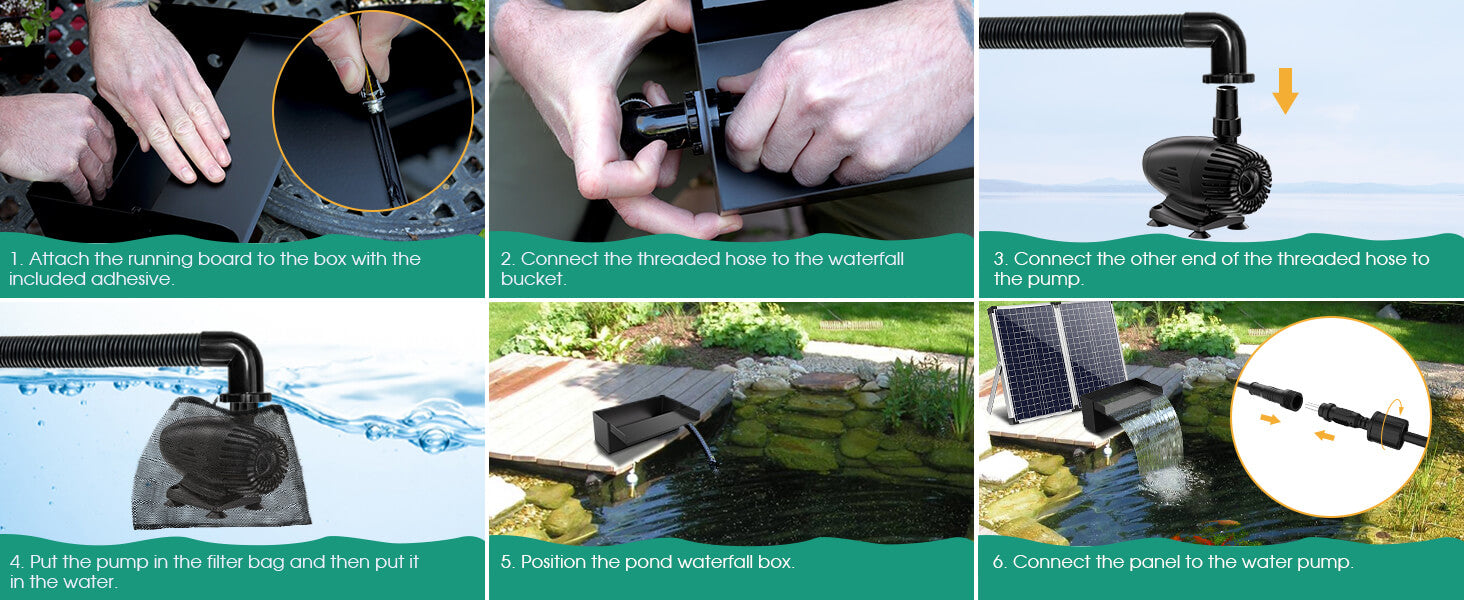 1. Attach the running board to the box with the included adhesive.

2. Connect the threaded hose to the waterfall bucket.

3. Connect the other end of the threaded hose to the pump.

4. Put the pump in the filter bag and then put it in the water.

5. Position the pond waterfall box.

6. Connect the panel to the water pump.