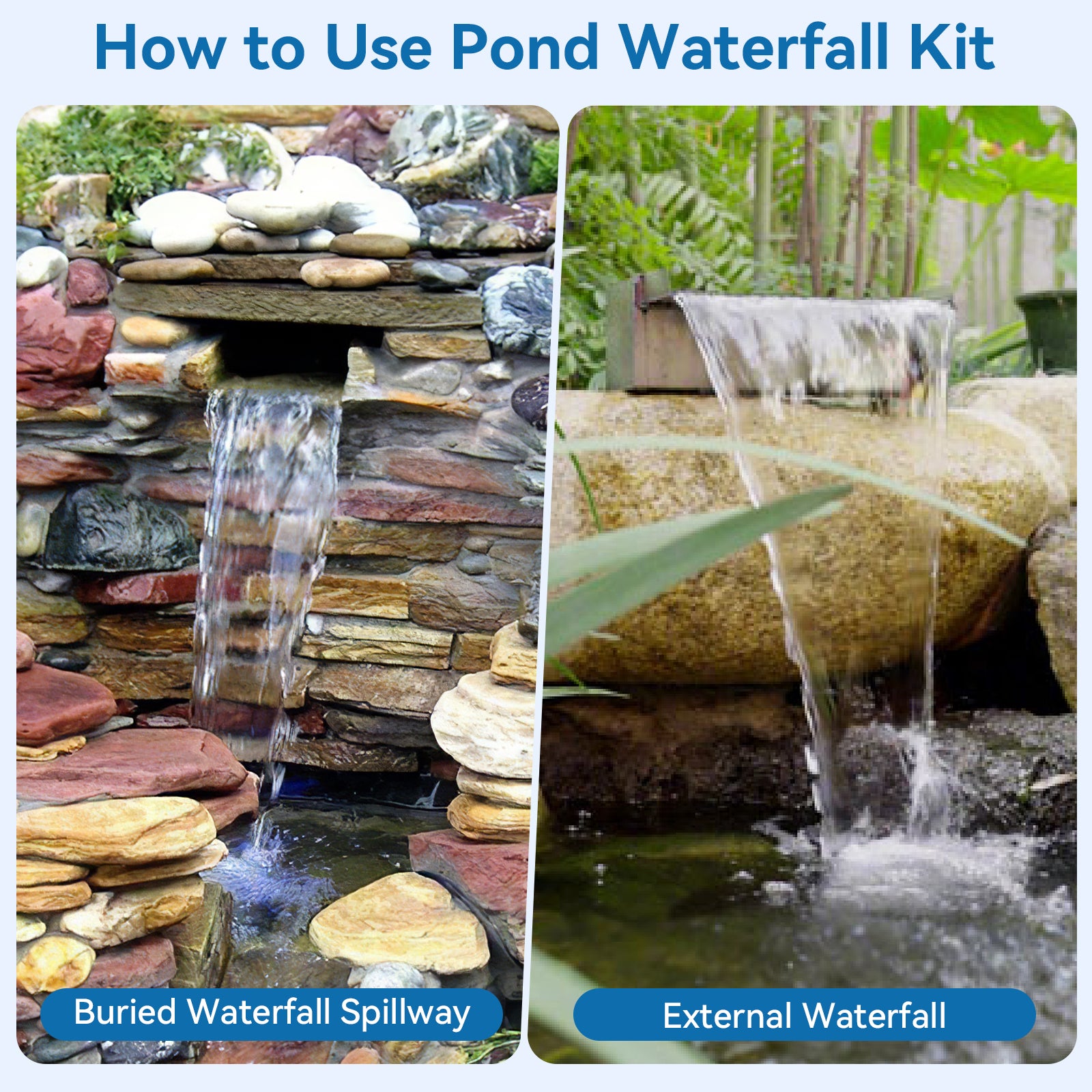 How to Use Pond Waterfall Kit

Buried Waterfall Spillway

External Waterfall